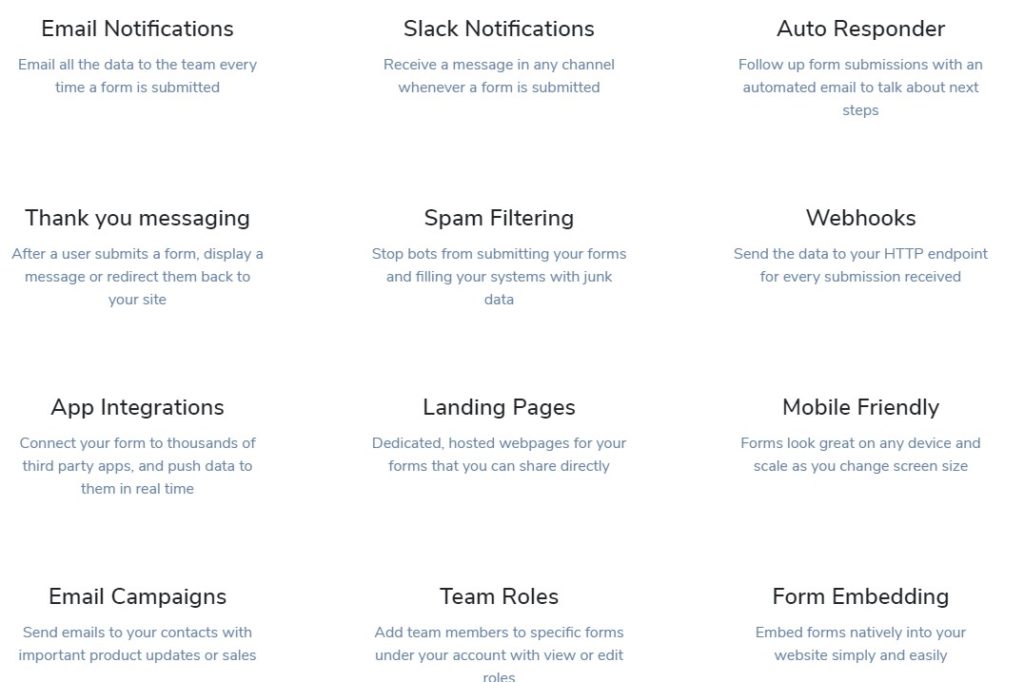 Email Notifications
Email all the data to the team every time a form is submitted

Slack Notifications
Receive a message in any channel whenever a form is submitted

Auto Responder
Follow up form submissions with an automated email to talk about next steps

Thank you messaging
After a user submits a form, display a message or redirect them back to your site

Spam Filtering
Stop bots from submitting your forms and filling your systems with junk data

Webhooks
Send the data to your HTTP endpoint for every submission received

App Integrations
Connect your form to thousands of third party apps, and push data to them in real time

Landing Pages
Dedicated, hosted webpages for your forms that you can share directly

Mobile Friendly
Forms look great on any device and scale as you change screen size

Email Campaigns
Send emails to your contacts with important product updates or sales

Team Roles
Add team members to specific forms under your account with view or edit roles

Form Embedding
Embed forms natively into your website simply and easily